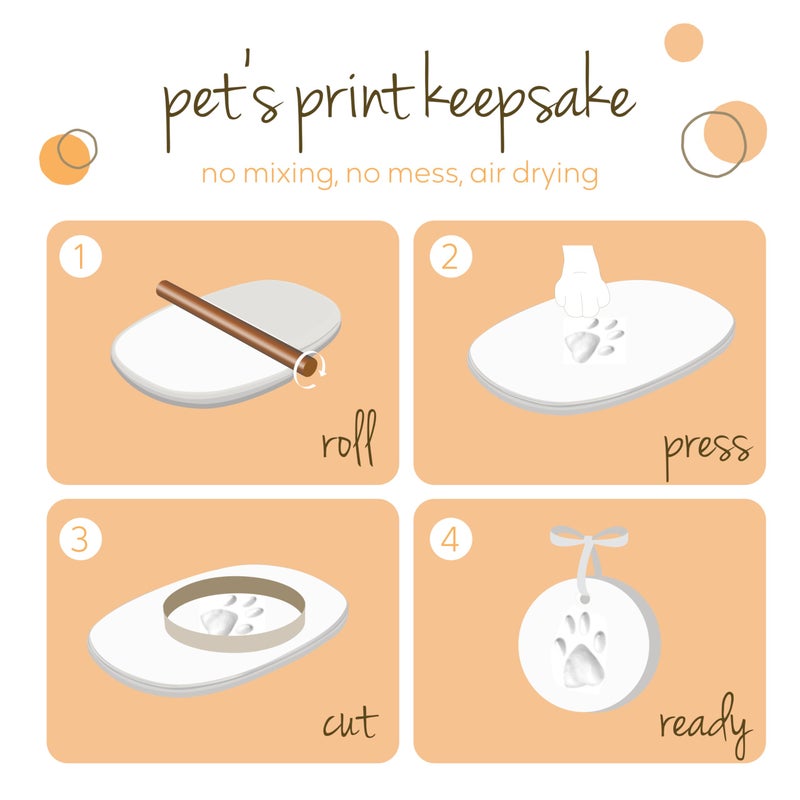 pet's print keepsake

no mixing, no mess, air drying

1

roll

2

press

3

cut

4

ready